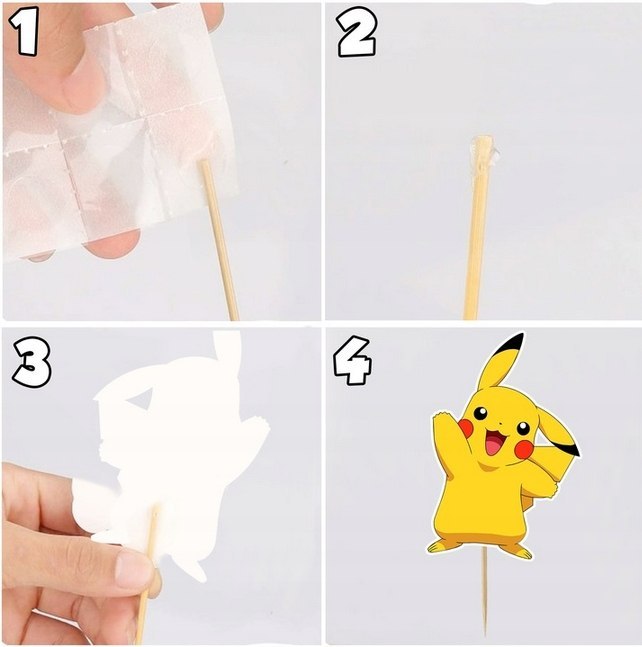 1

2

3

4